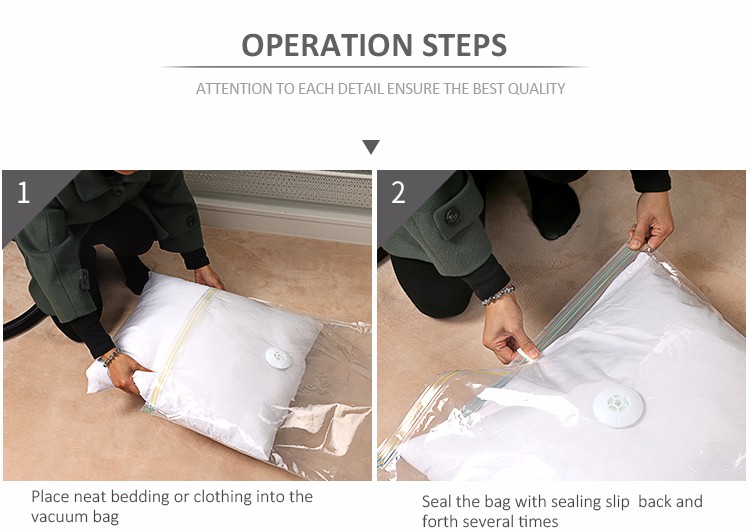 OPERATION STEPS

ATTENTION TO EACH DETAIL ENSURE THE BEST QUALITY

1

Place neat bedding or clothing into the vacuum bag

2

Seal the bag with sealing slip back and forth several times